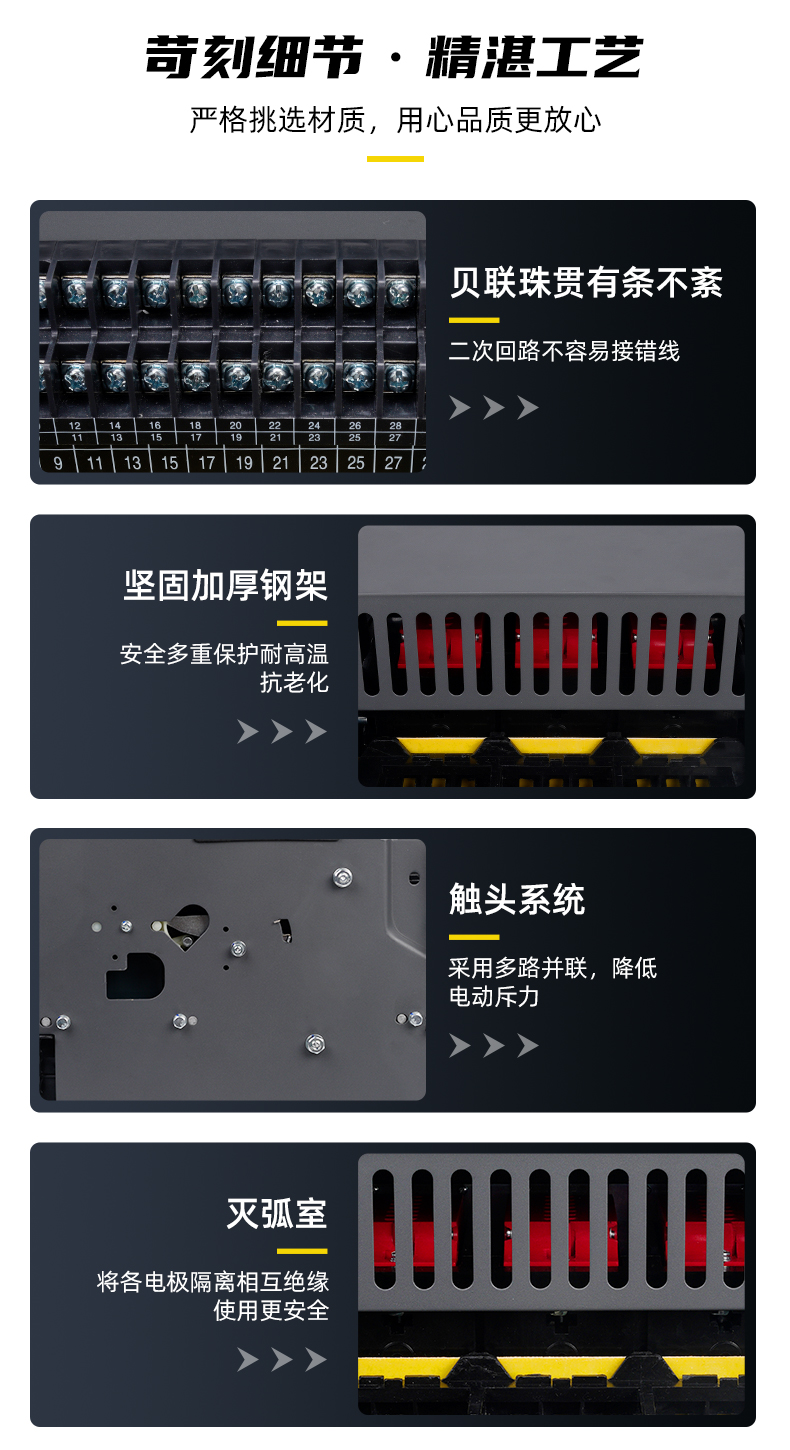 苛刻细节 · 精湛工艺

严格挑选材质，用心品质更放心

12 14 16 18 20 22 24 26 28
11 13 15 17 19 21 23 25 27
9 11 13 15 17 19 21 23 25 27

贝联珠贯有条不紊

二次回路不容易接错线

坚固加厚钢架

安全多重保护耐高温抗老化

触头系统

采用多路并联，降低电动斥力

灭弧室

将各电极隔离相互绝缘使用更安全